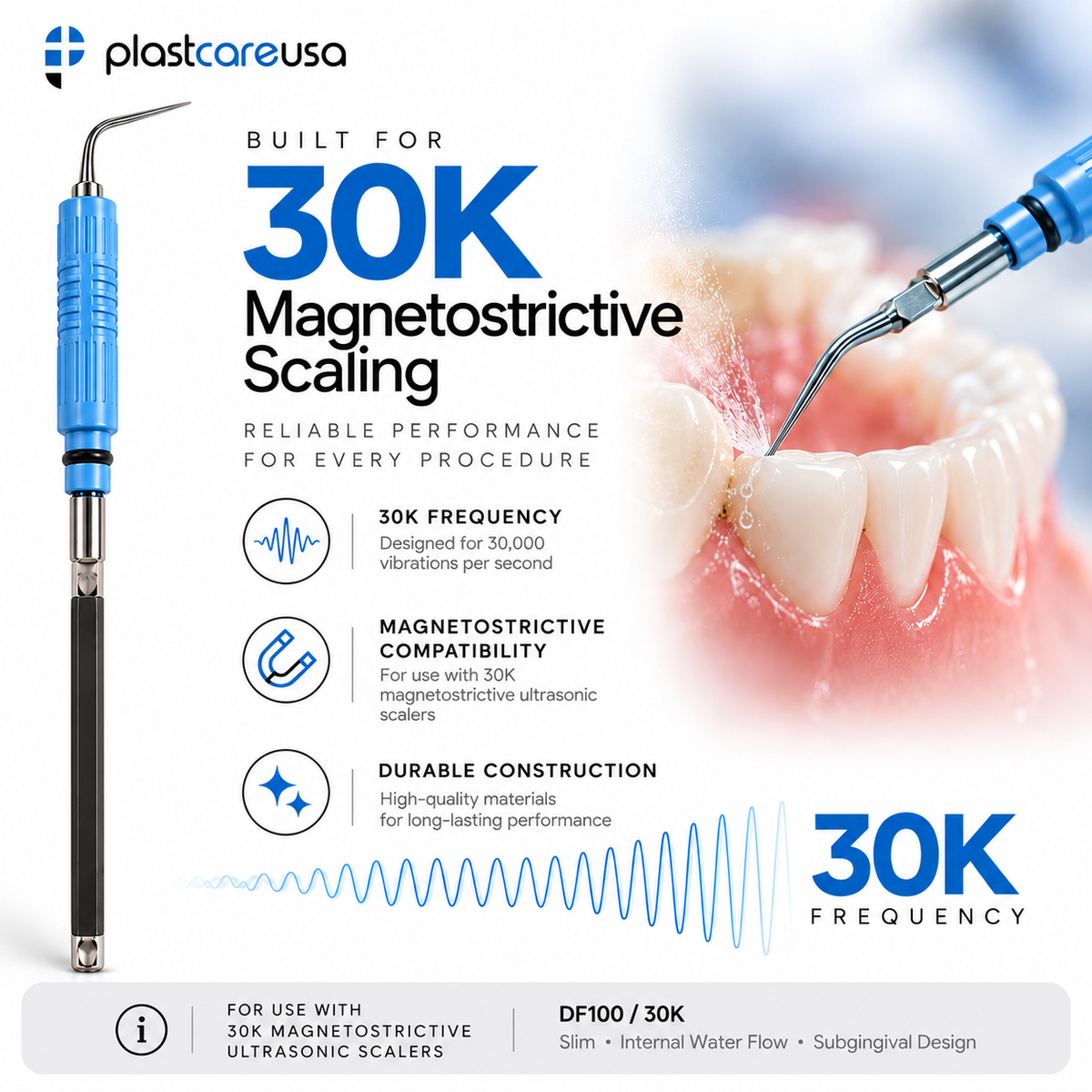 plastcareusa

BUILT FOR

30K

Magnetostrictive Scaling

RELIABLE PERFORMANCE FOR EVERY PROCEDURE

30K FREQUENCY

Designed for 30,000 vibrations per second

MAGNETOSTRICTIVE COMPATIBILITY

For use with 30K magnetostrictive ultrasonic scalers

DURABLE CONSTRUCTION

High-quality materials for long-lasting performance

30K

FREQUENCY

FOR USE WITH 30K MAGNETOSTRICTIVE ULTRASONIC SCALERS

DF100 / 30K

Slim • Internal Water Flow • Subgingival Design